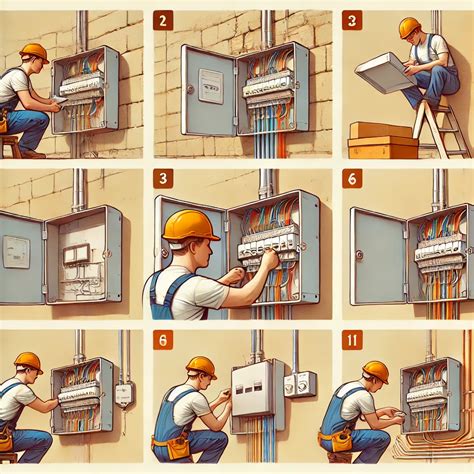 2

3

3

6

6

11