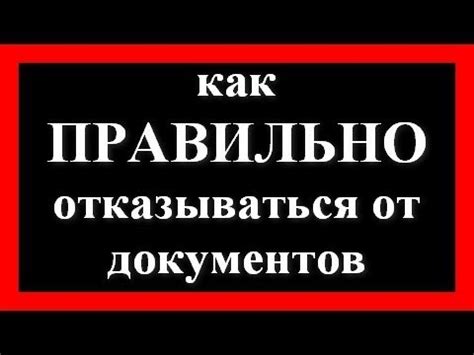 как
ПРАВИЛЬНО
отказываться от
документов