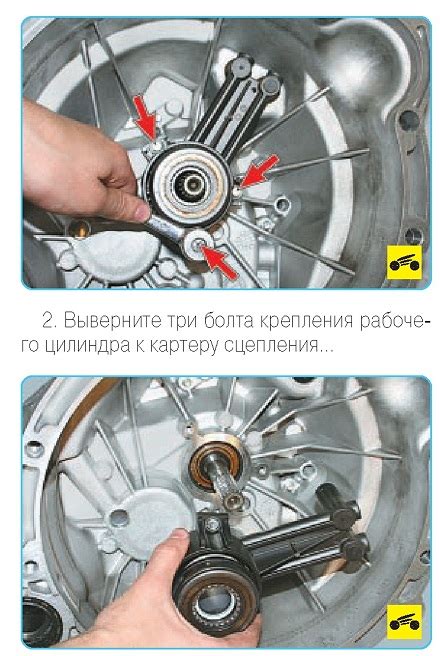 2. Выверните три болта крепления рабочего цилиндра к картеру сцепления...